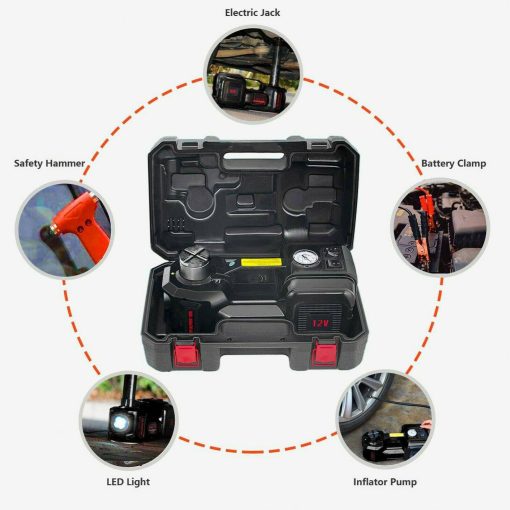 Electric Jack

Safety Hammer

Battery Clamp

12V

LED Light

Inflator Pump