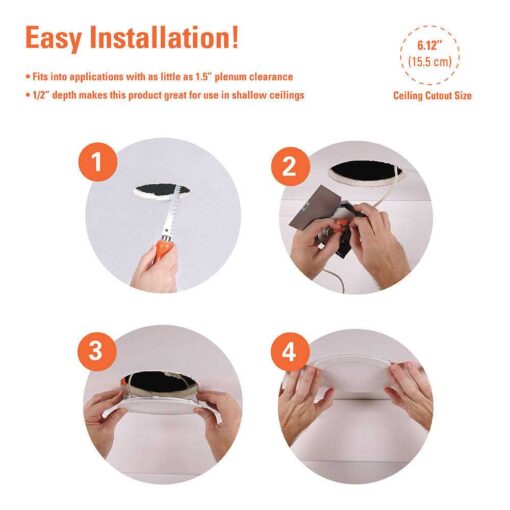 Easy Installation!

• Fits into applications with as little as 1.5" plenum clearance
• 1/2" depth makes this product great for use in shallow ceilings

6.12"
(15.5 cm)
Ceiling Cutout Size

1

2

3

4