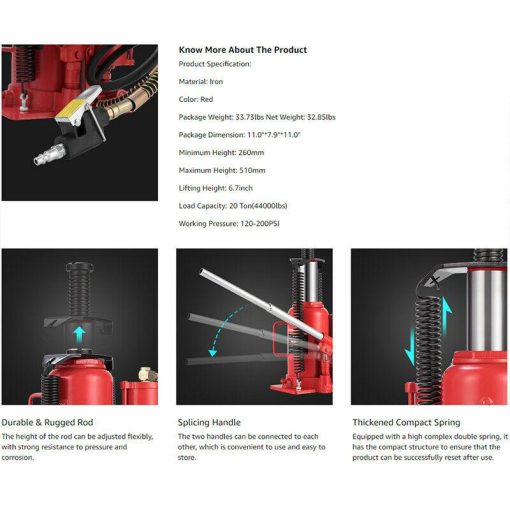 Know More About The Product

Product Specification:

Material: Iron

Color: Red

Package Weight: 33.73lbs Net Weight: 32.85lbs

Package Dimension: 11.0"*7.9"*11.0"

Minimum Height: 260mm

Maximum Height: 510mm

Lifting Height: 6.7inch

Load Capacity: 20 Ton(44000lbs)

Working Pressure: 120-200PSI

Durable & Rugged Rod

The height of the rod can be adjusted flexibly, with strong resistance to pressure and corrosion.

Splicing Handle

The two handles can be connected to each other, which is convenient to use and easy to store.

Thickened Compact Spring

Equipped with a high complex double spring, it has the compact structure to ensure that the product can be successfully reset after use.